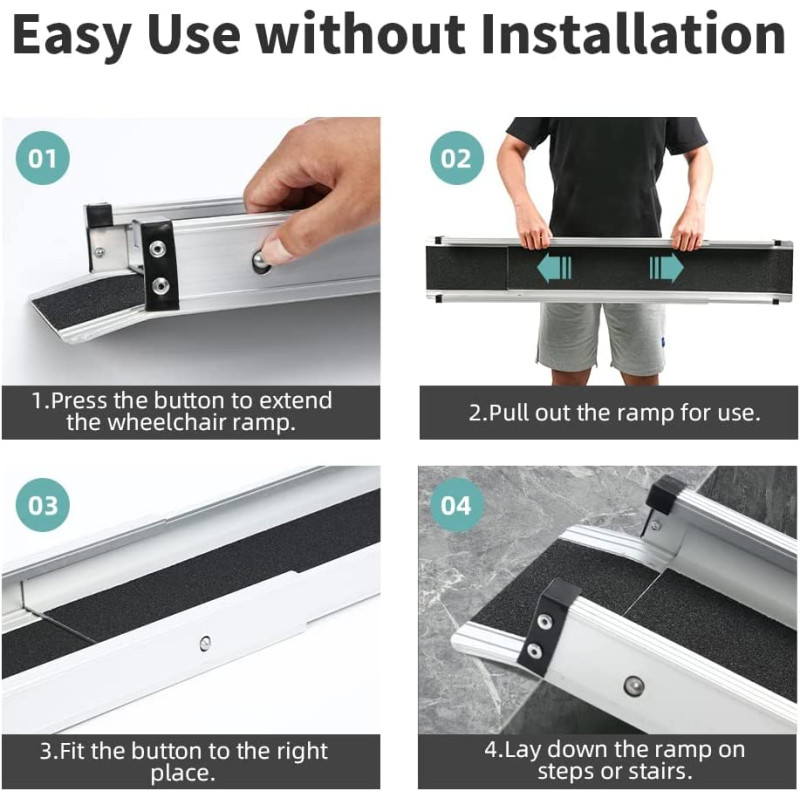 Easy Use without Installation

01

1.Press the button to extend the wheelchair ramp.

02

2.Pull out the ramp for use.

03

3.Fit the button to the right place.

04

4.Lay down the ramp on steps or stairs.